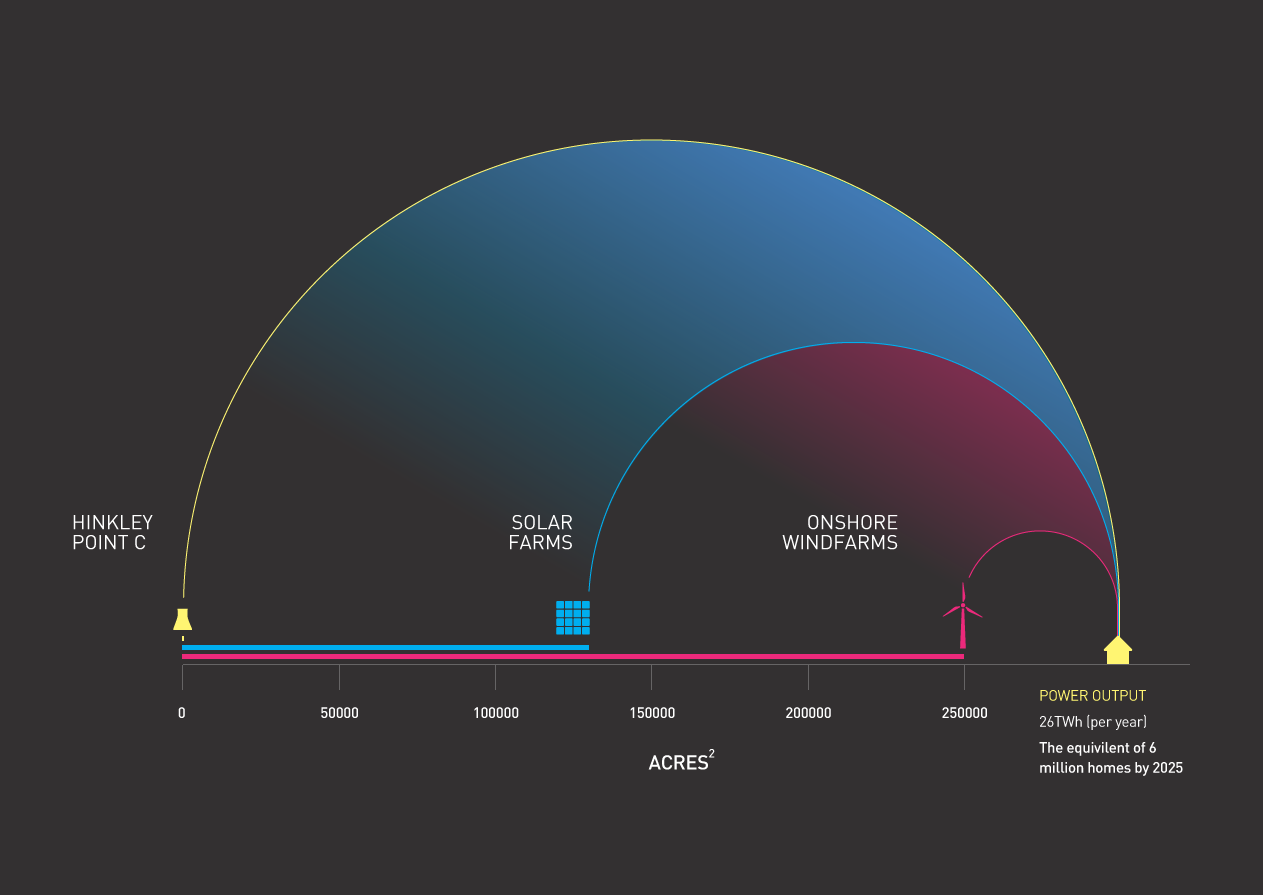 HINKLEY POINT C

SOLAR FARMS

ONSHORE WINDFARMS

0 50000 100000 150000 200000 250000

ACRES$^2$

POWER OUTPUT

26TWh (per year)

The equivilent of 6 million homes by 2025